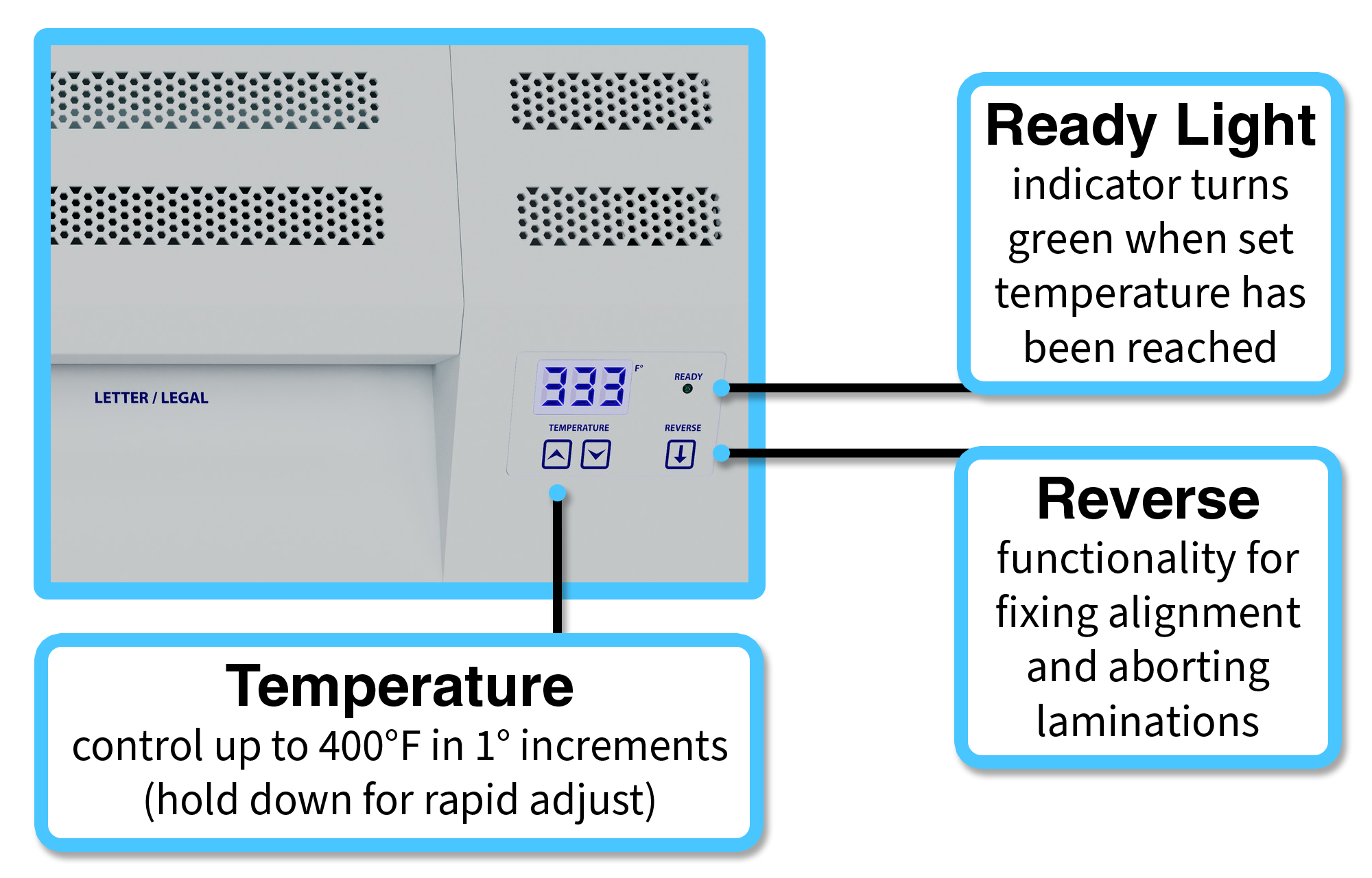 LETTER / LEGAL

333 F°

READY

TEMPERATURE

REVERSE

Ready Light
indicator turns green when set temperature has been reached

Reverse
functionality for fixing alignment and aborting laminations

Temperature
control up to 400°F in 1° increments (hold down for rapid adjust)