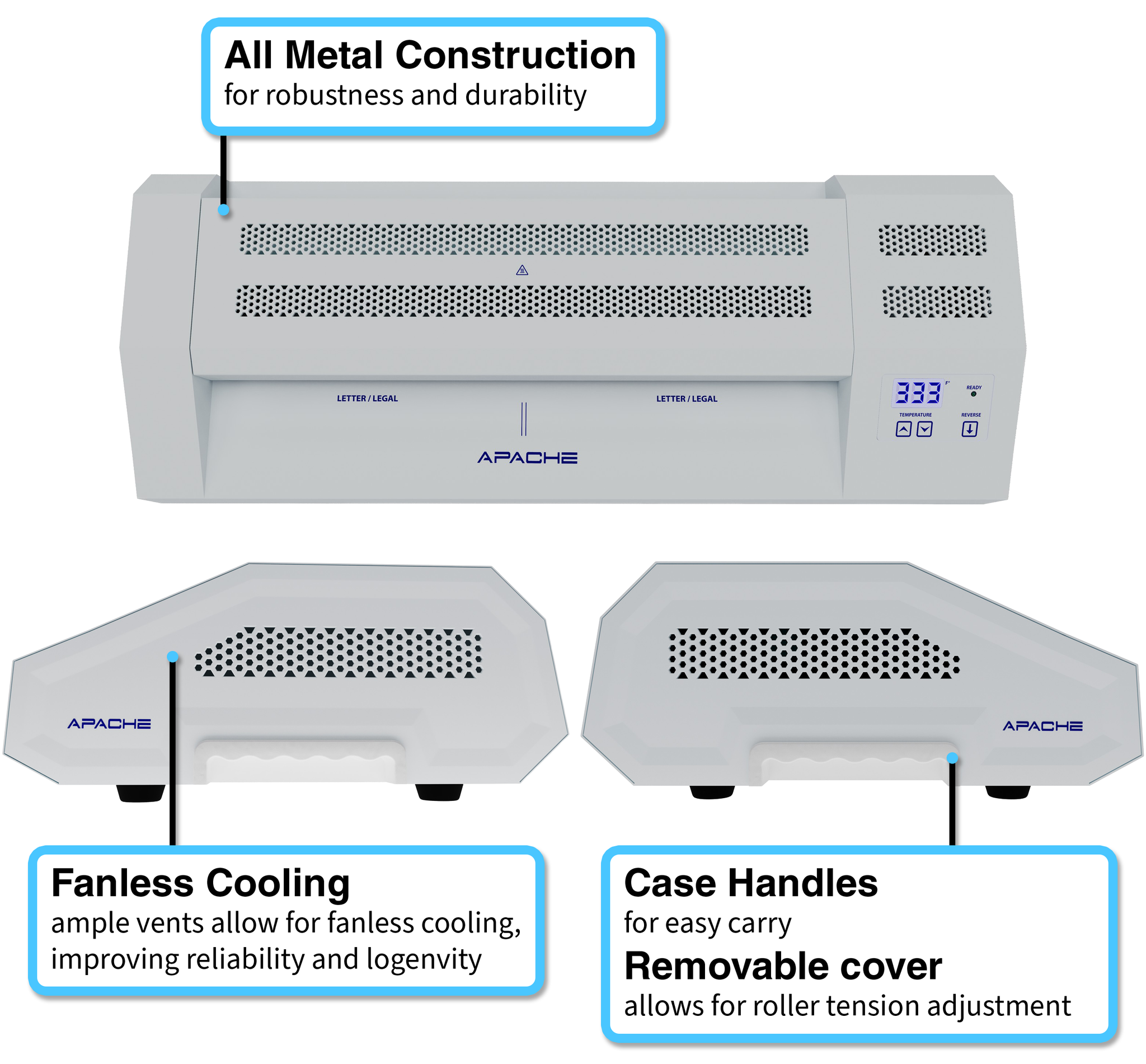 All Metal Construction
for robustness and durability

LETTER / LEGAL

LETTER / LEGAL

APACHE

333 F°

READY

TEMPERATURE

REVERSE

APACHE

APACHE

Fanless Cooling
ample vents allow for fanless cooling, improving reliability and logenvity

Case Handles
for easy carry

Removable cover
allows for roller tension adjustment